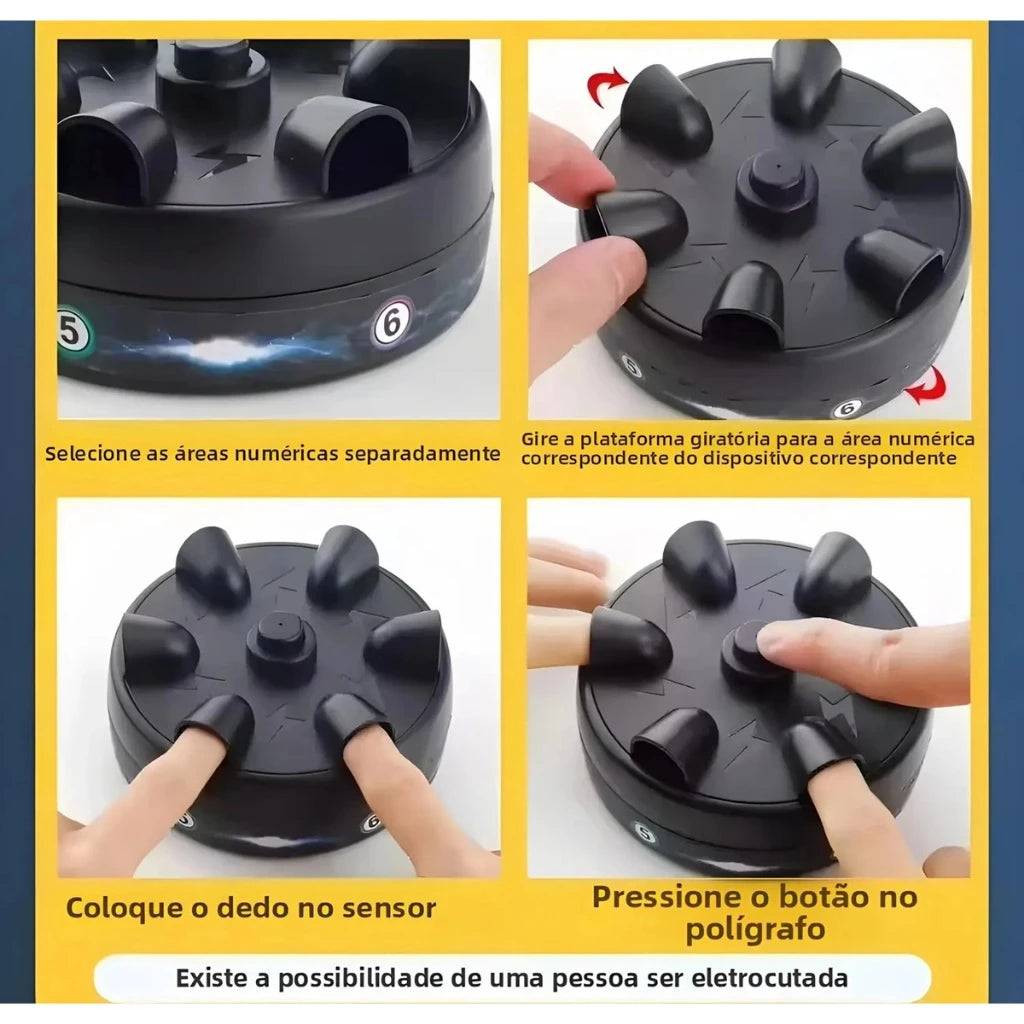 5

6

Selecione as áreas numéricas separadamente

6

Gire a plataforma giratória para a área numérica correspondente do dispositivo correspondente

6

Coloque o dedo no sensor

6

Pressione o botão no polígrafo

Existe a possibilidade de uma pessoa ser eletrocutada